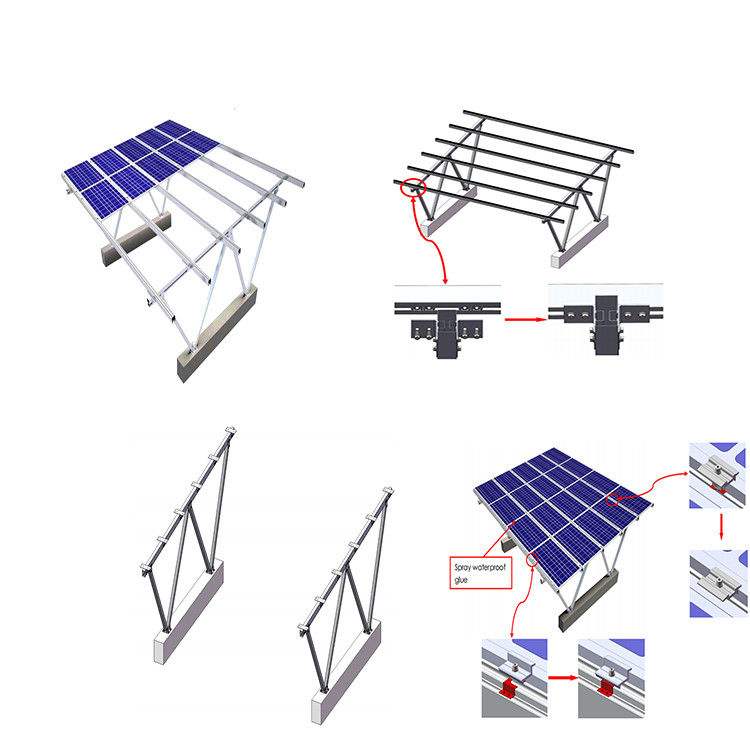 Spray waterproof glue